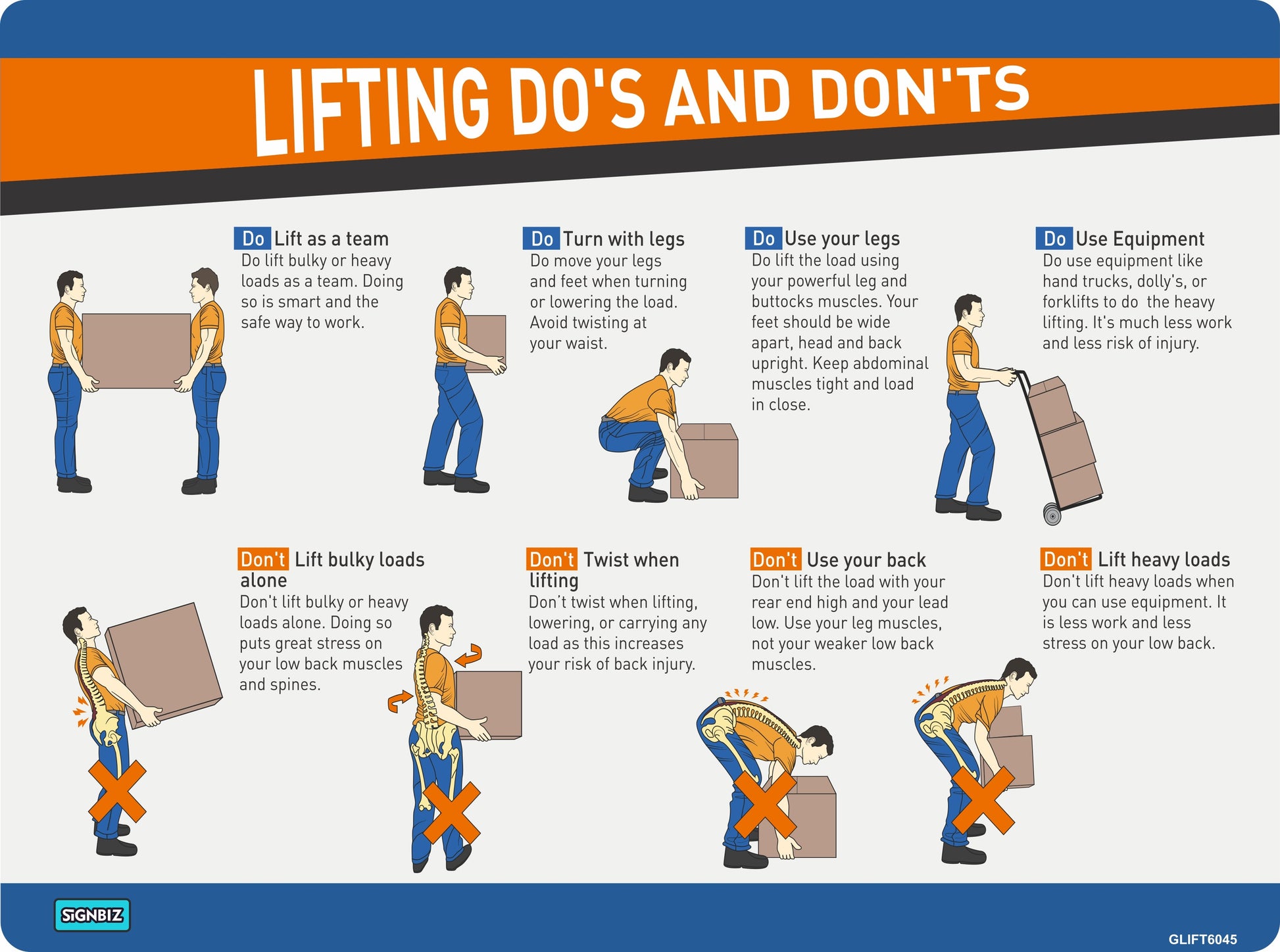 LIFTING DO'S AND DON'TS

Do Lift as a team
Do lift bulky or heavy loads as a team. Doing so is smart and the safe way to work.

Do Turn with legs
Do move your legs and feet when turning or lowering the load. Avoid twisting at your waist.

Do Use your legs
Do lift the load using your powerful leg and buttocks muscles. Your feet should be wide apart, head and back upright. Keep abdominal muscles tight and load in close.

Do Use Equipment
Do use equipment like hand trucks, dolly's, or forklifts to do the heavy lifting. It's much less work and less risk of injury.

Don't Lift bulky loads alone
Don't lift bulky or heavy loads alone. Doing so puts great stress on your low back muscles and spines.

Don't Twist when lifting
Don't twist when lifting, lowering, or carrying any load as this increases your risk of back injury.

Don't Use your back
Don't lift the load with your rear end high and your lead low. Use your leg muscles, not your weaker low back muscles.

Don't Lift heavy loads
Don't lift heavy loads when you can use equipment. It is less work and less stress on your low back.

SIGNBIZ

GLIFT6045