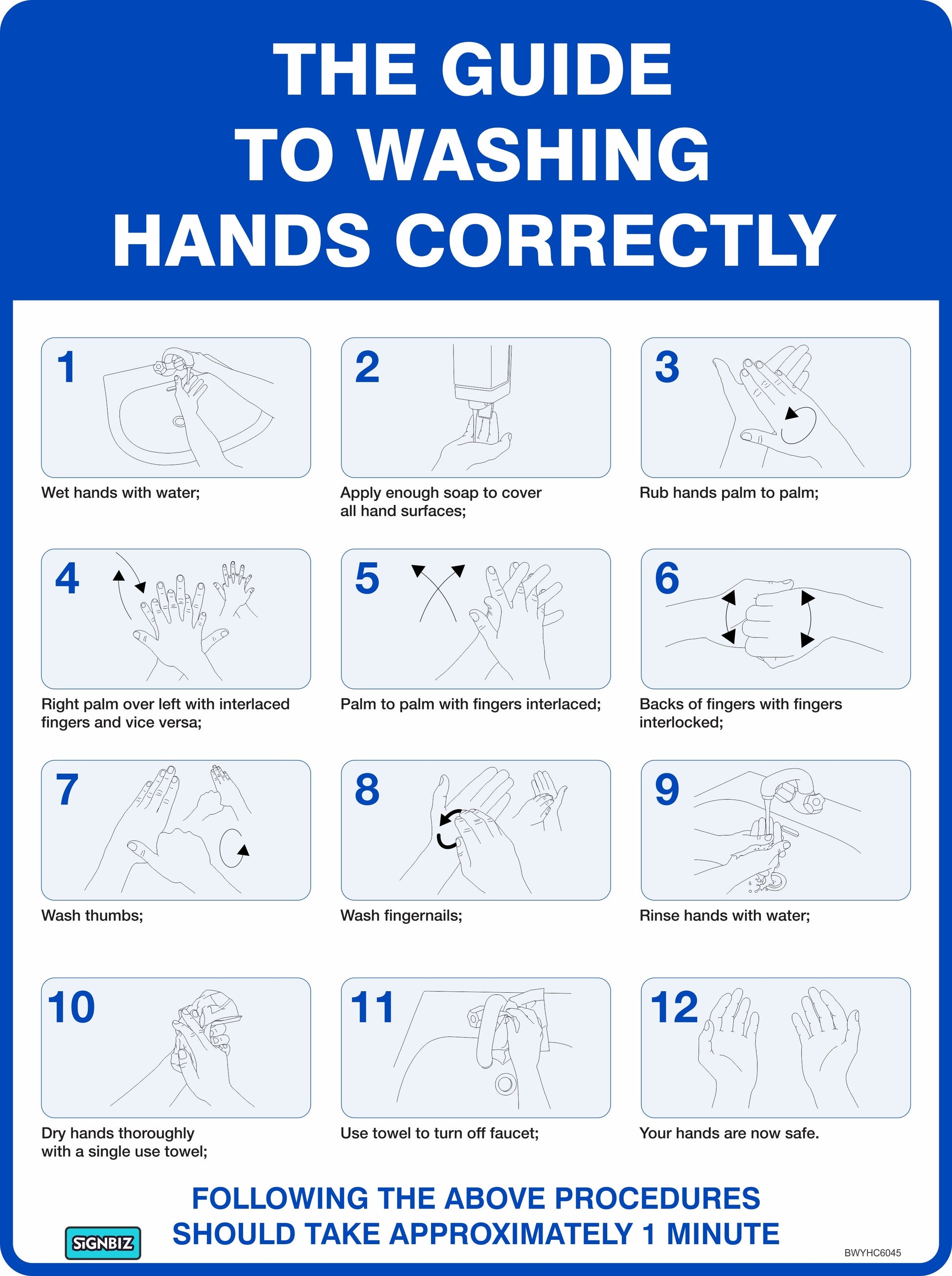 THE GUIDE TO WASHING HANDS CORRECTLY

1
Wet hands with water;

2
Apply enough soap to cover all hand surfaces;

3
Rub hands palm to palm;

4
Right palm over left with interlaced fingers and vice versa;

5
Palm to palm with fingers interlaced;

6
Backs of fingers with fingers interlocked;

7
Wash thumbs;

8
Wash fingernails;

9
Rinse hands with water;

10
Dry hands thoroughly with a single use towel;

11
Use towel to turn off faucet;

12
Your hands are now safe.

FOLLOWING THE ABOVE PROCEDURES SHOULD TAKE APPROXIMATELY 1 MINUTE

SIGNBIZ

BWYHC6045