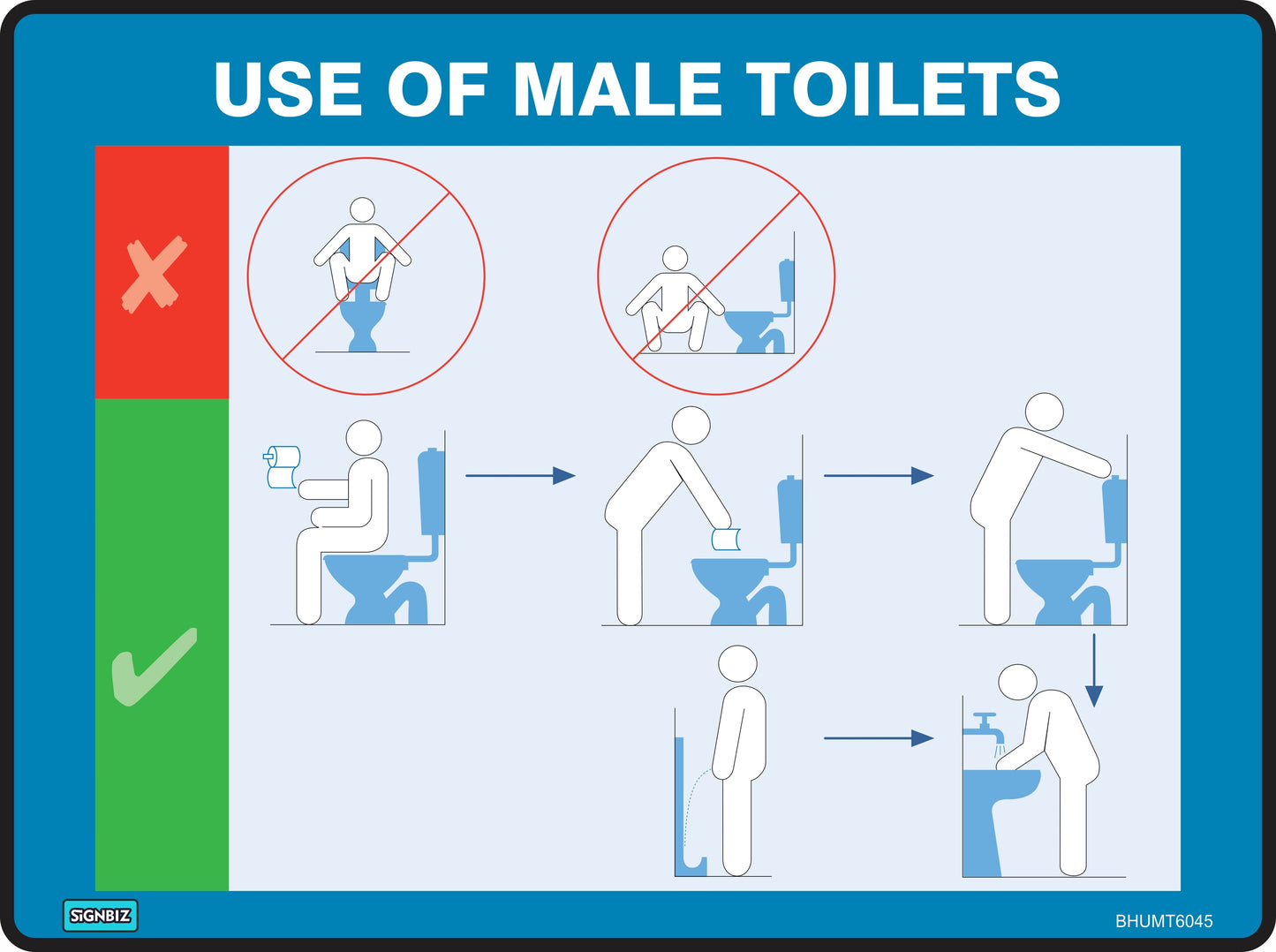 USE OF MALE TOILETS

SIGNBIZ

BHUMT6045