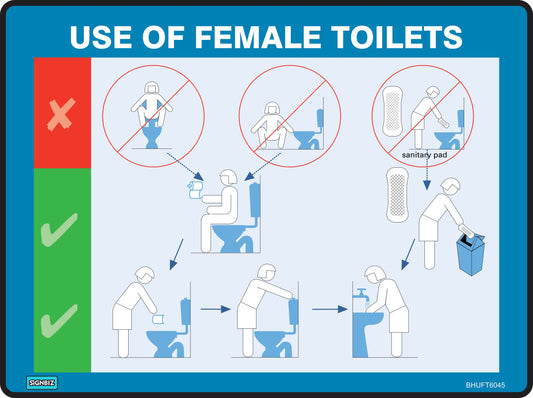 USE OF FEMALE TOILETS

sanitary pad

SIGNBIZ

BHUFT6045